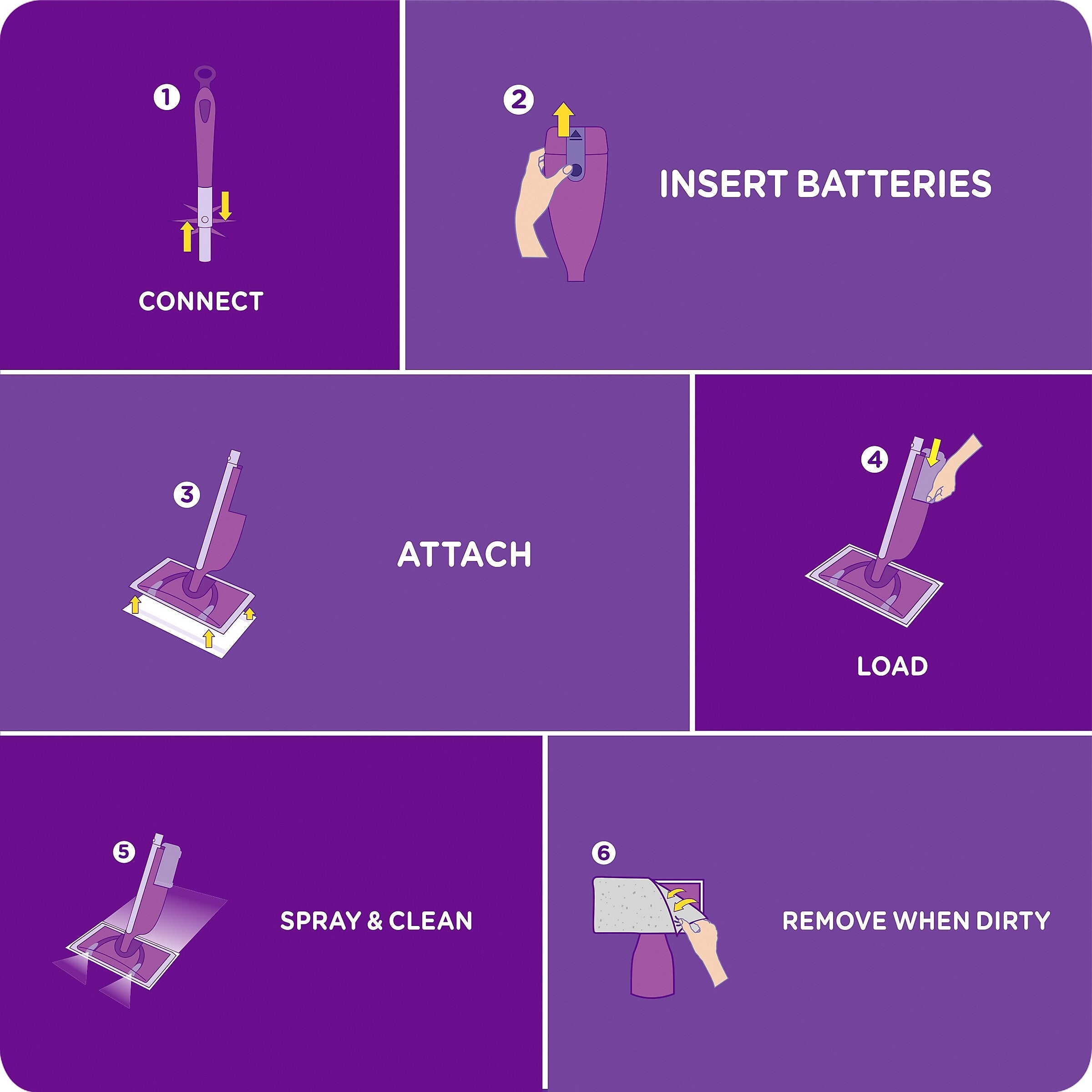 1
CONNECT

2
INSERT BATTERIES

3
ATTACH

4
LOAD

5
SPRAY & CLEAN

6
REMOVE WHEN DIRTY