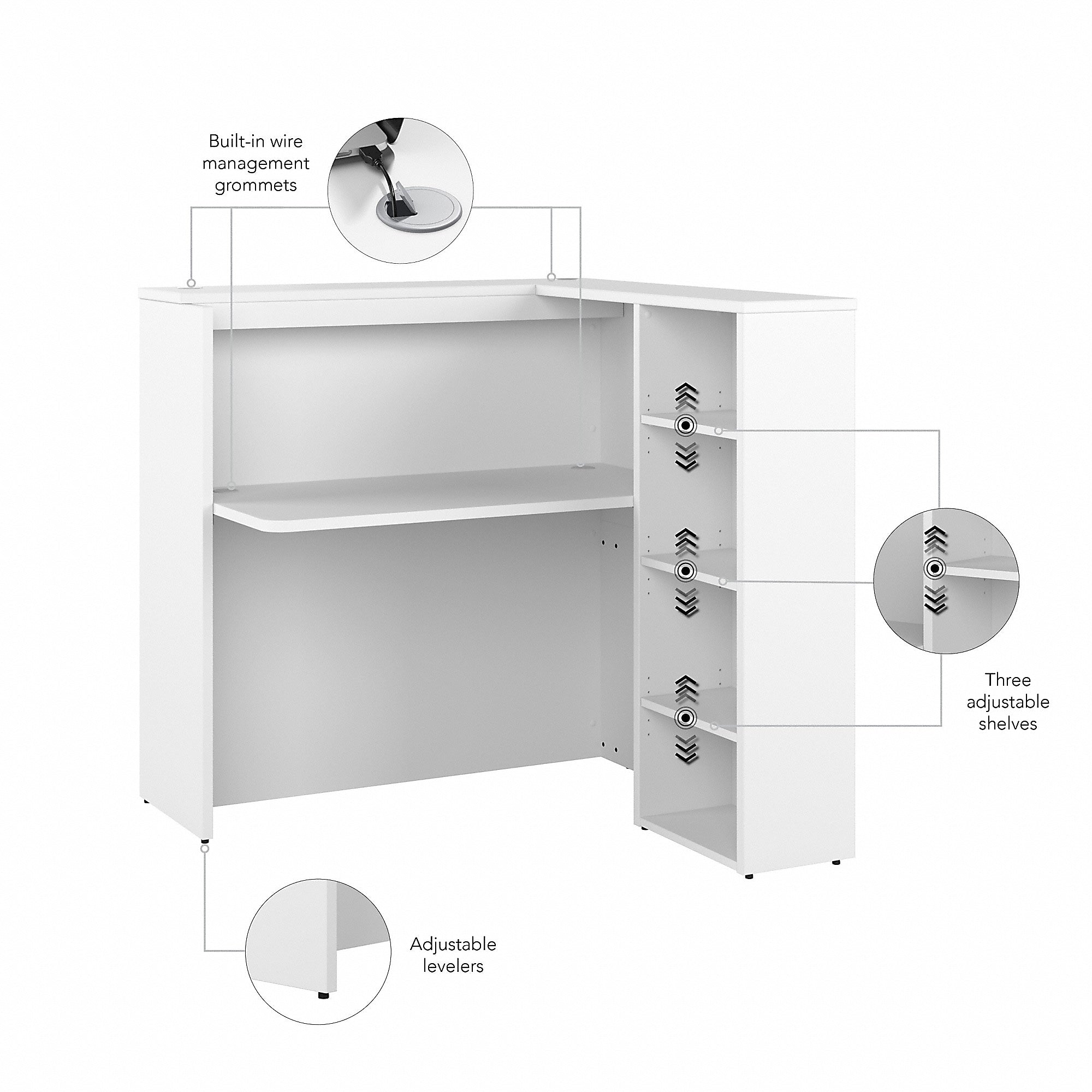 Built-in wire management grommets

Three adjustable shelves

Adjustable levelers