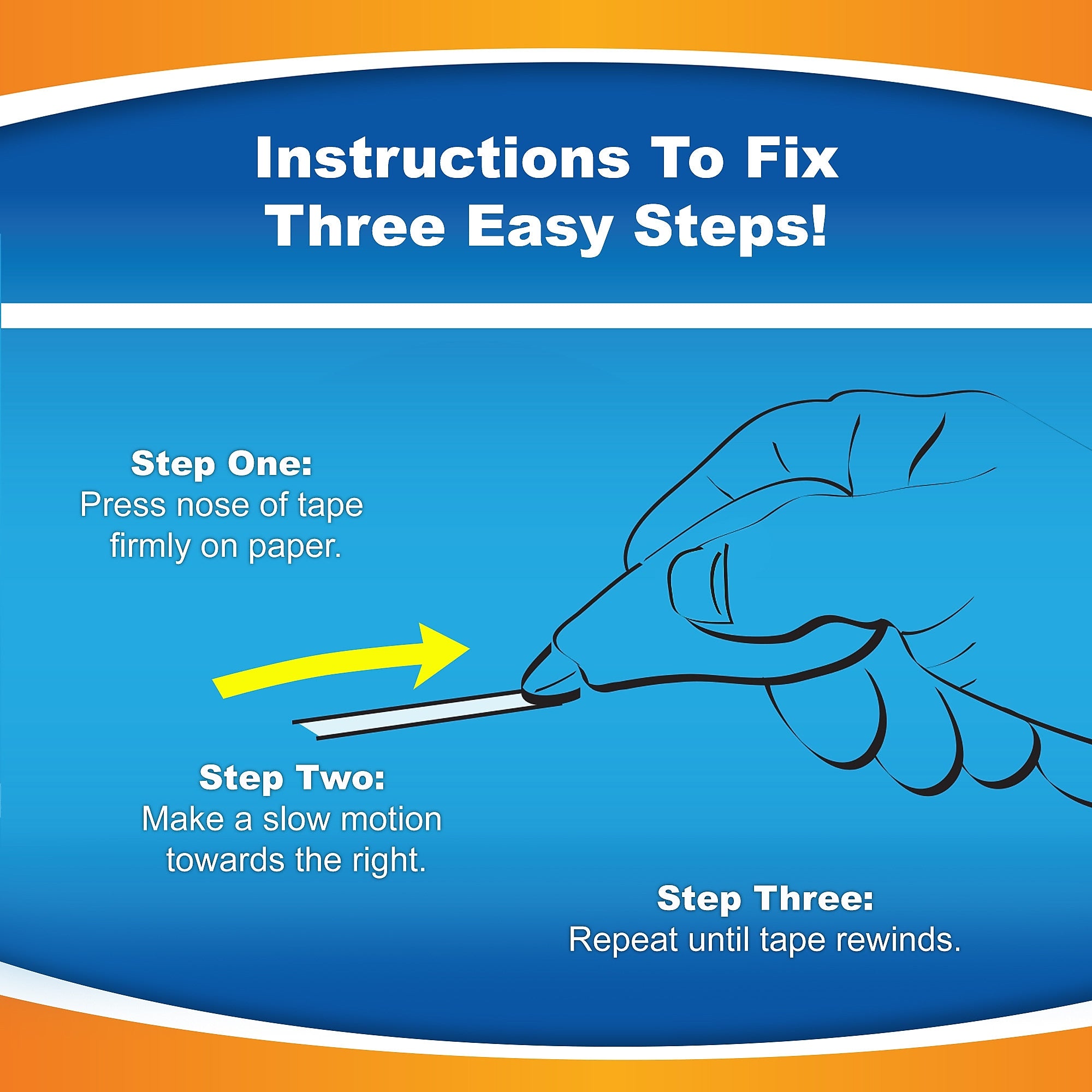 Instructions To Fix
Three Easy Steps!

Step One:
Press nose of tape firmly on paper.

Step Two:
Make a slow motion towards the right.

Step Three:
Repeat until tape rewinds.